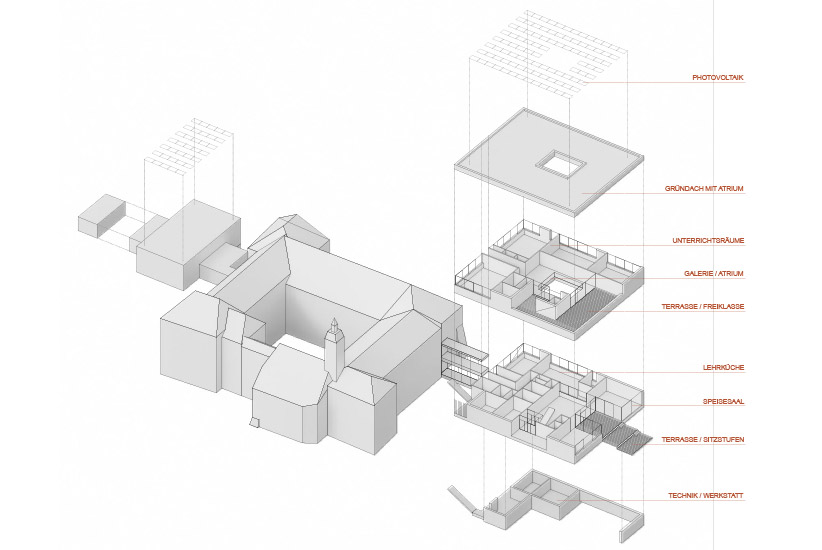 PHOTOVOLTAIK

GRÜNDACH MIT ATRIUM

UNTERRICHTSRÄUME

GALERIE / ATRIUM

TERRASSE / FREIKLASSE

LEHRKÜCHE

SPEISESAAL

TERRASSE / SITZSTUFEN

TECHNIK / WERKSTATT